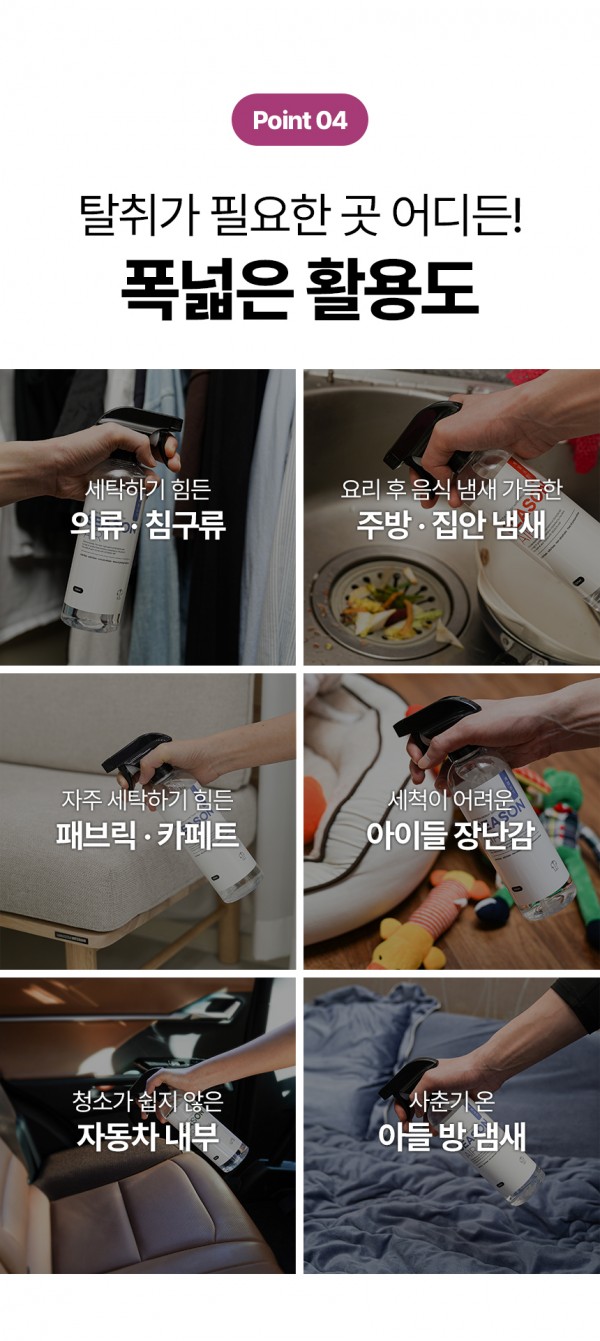 Point 04

탈취가 필요한 곳 어디든!
폭넓은 활용도

세탁하기 힘든
의류 · 침구류

요리 후 음식 냄새 가득한
주방 · 집안 냄새

자주 세탁하기 힘든
패브릭 · 카페트

세척이 어려운
아이들 장난감

청소가 쉽지 않은
자동차 내부

사춘기 온
아들 방 냄새